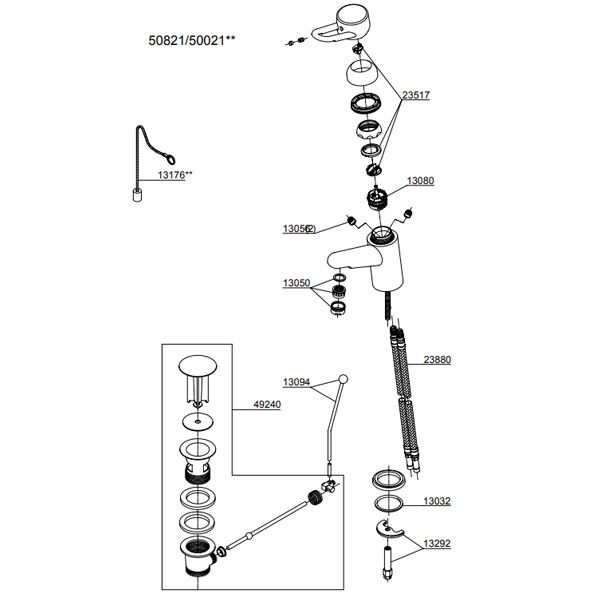 50821/50021**

23517

13176**

13080

13056(2)

13050

23880

13094

49240

13032

13292